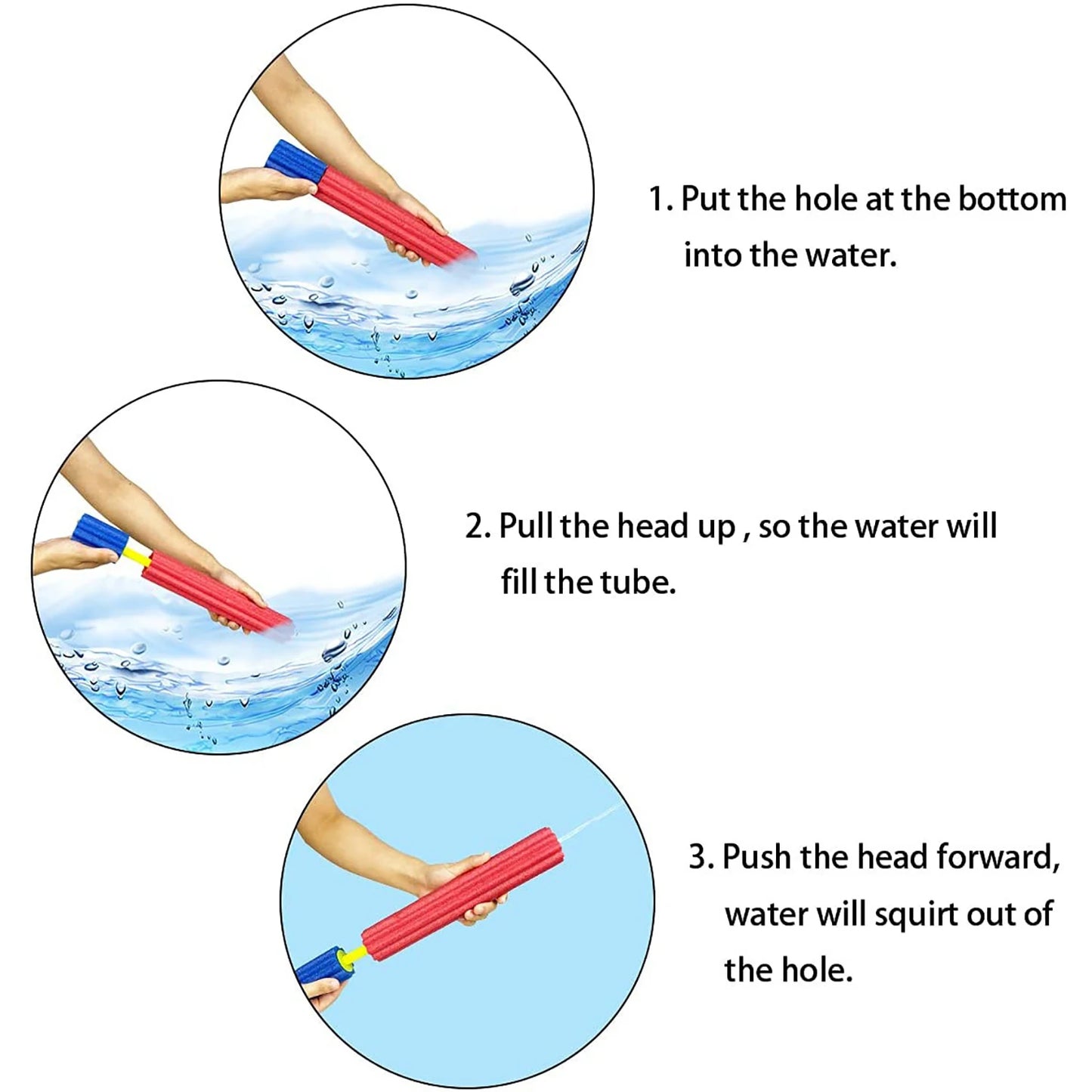 1. Put the hole at the bottom into the water.

2. Pull the head up , so the water will fill the tube.

3. Push the head forward, water will squirt out of the hole.